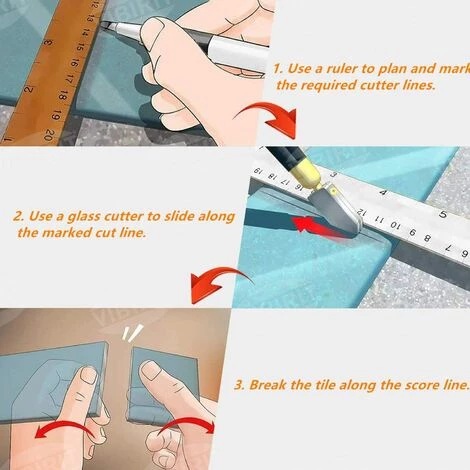 12 13 14 15 16 17 18 19 20
3
2
1

1. Use a ruler to plan and mark the required cutter lines.

19 18 17 16
3
4
5
12 11 10 9 8 7 6

2. Use a glass cutter to slide along the marked cut line.

3. Break the tile along the score line.