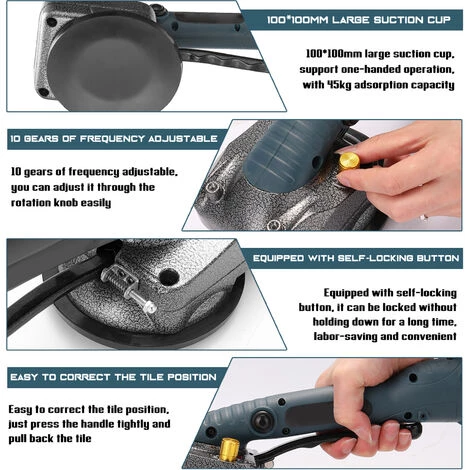 100*100MM LARGE SUCTION CUP

100*100mm large suction cup, support one-handed operation, with 45kg adsorption capacity

10 GEARS OF FREQUENCY ADJUSTABLE

10 gears of frequency adjustable, you can adjust it through the rotation knob easily

EQUIPPED WITH SELF-LOCKING BUTTON

Equipped with self-locking button, it can be locked without holding down for a long time, labor-saving and convenient

EASY TO CORRECT THE TILE POSITION

Easy to correct the tile position, just press the handle tightly and pull back the tile