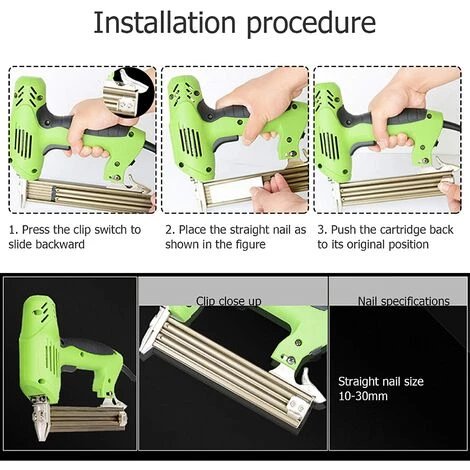 Installation procedure

1. Press the clip switch to slide backward

2. Place the straight nail as shown in the figure

3. Push the cartridge back to its original position

Clip close up

Nail specifications

Straight nail size 10-30mm