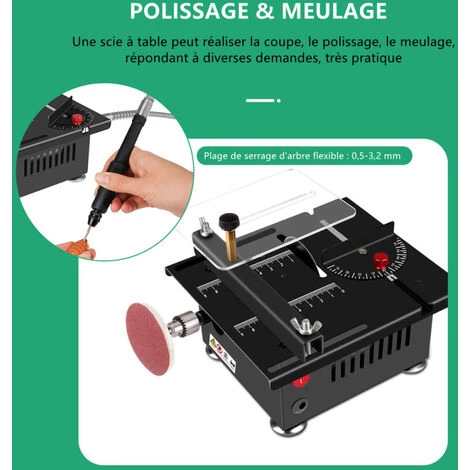 POLISSAGE & MEULAGE

Une scie à table peut réaliser la coupe, le polissage, le meulage, répondant à diverses demandes, très pratique

Plage de serrage d'arbre flexible : 0,5-3,2 mm